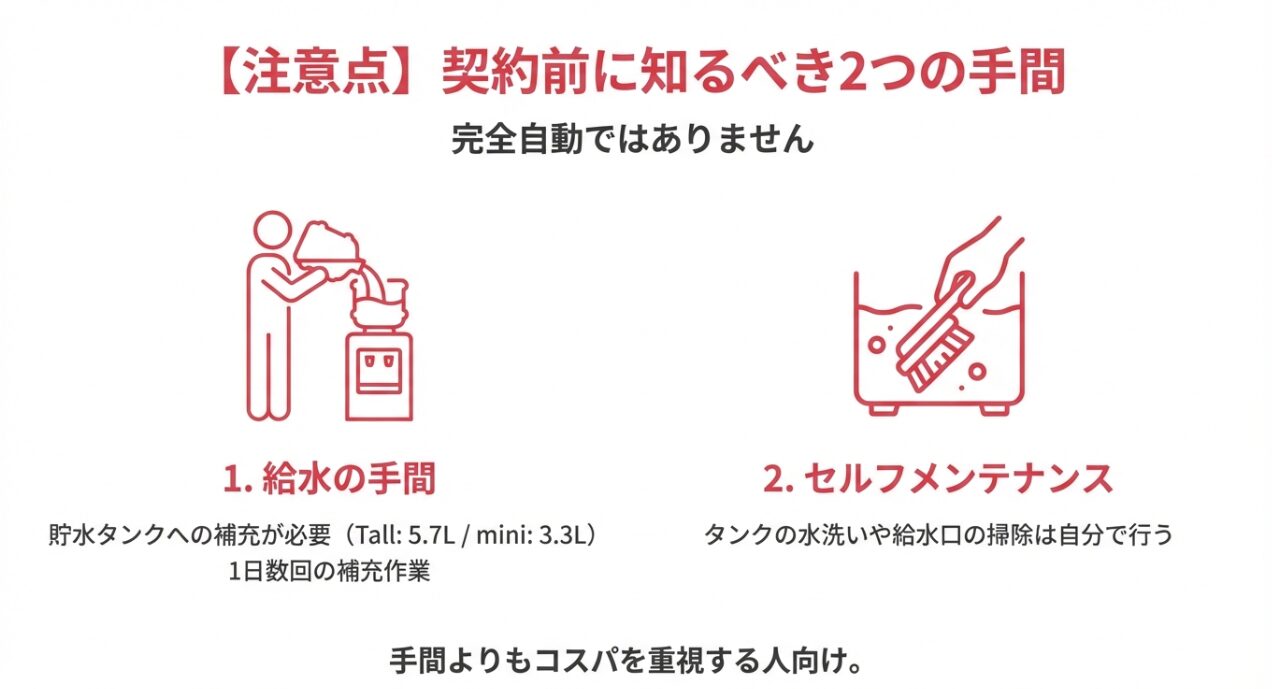 【注意点】契約前に知るべき2つの手間

完全自動ではありません

1. 給水の手間

貯水タンクへの補充が必要（Tall: 5.7L / mini: 3.3L）
1日数回の補充作業

2. セルフメンテナンス

タンクの水洗いや給水口の掃除は自分で行う

手間よりもコスパを重視する人向け。